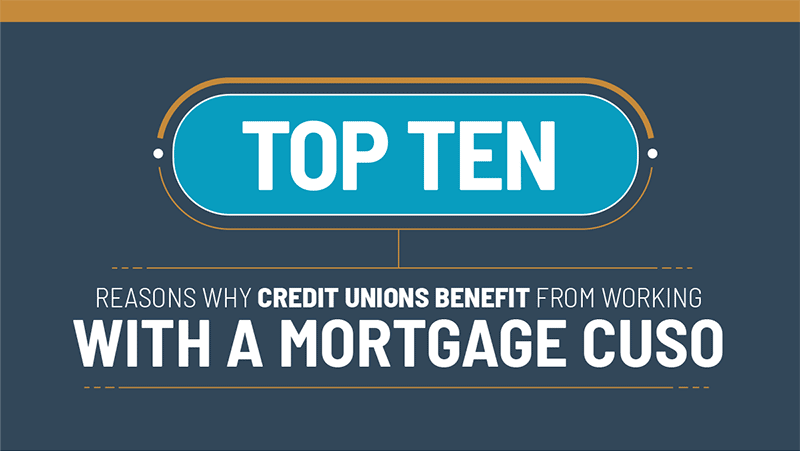 TOP TEN

REASONS WHY CREDIT UNIONS BENEFIT FROM WORKING WITH A MORTGAGE CUSO