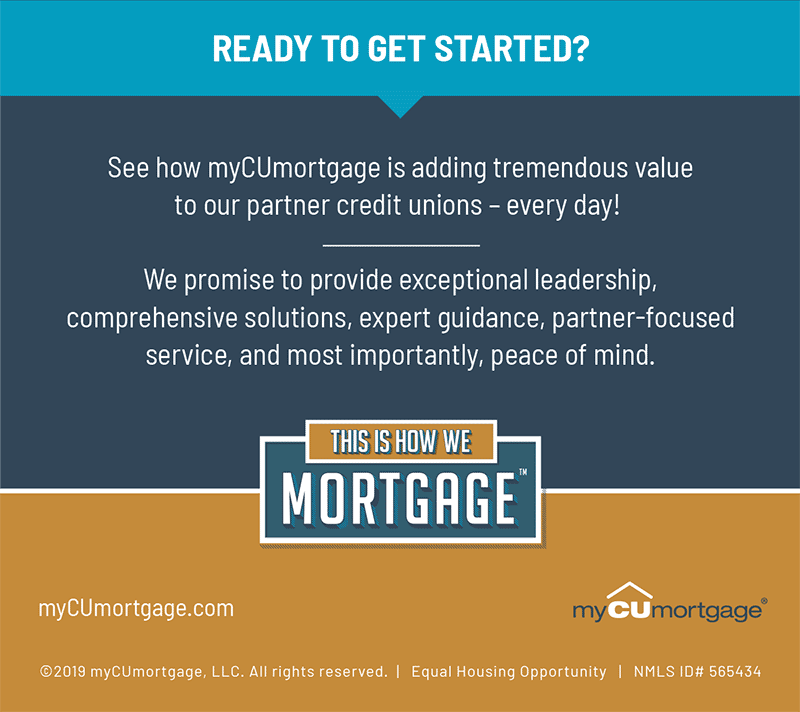 READY TO GET STARTED?

See how myCUmortgage is adding tremendous value to our partner credit unions – every day!

We promise to provide exceptional leadership, comprehensive solutions, expert guidance, partner-focused service, and most importantly, peace of mind.

THIS IS HOW WE
MORTGAGE™

myCUmortgage.com

myCUmortgage®

©2019 myCUmortgage, LLC. All rights reserved. | Equal Housing Opportunity | NMLS ID# 565434